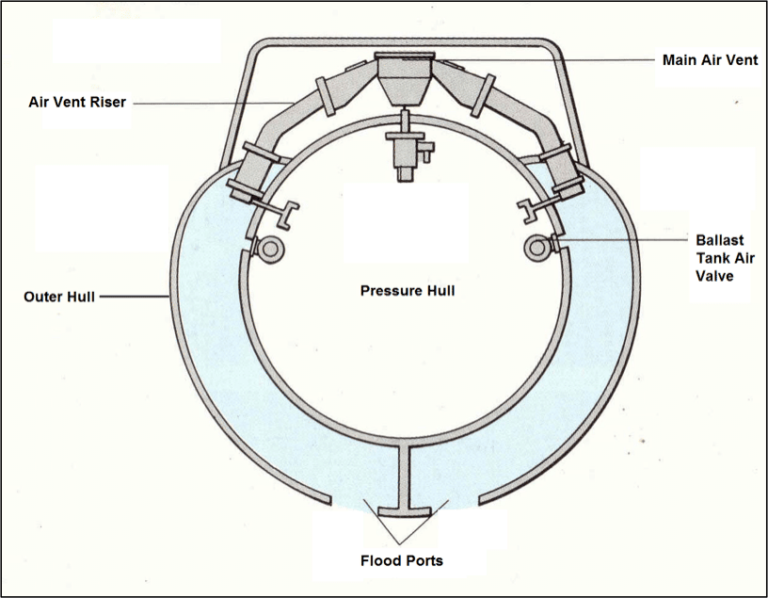 Main Air Vent

Air Vent Riser

Ballast Tank Air Valve

Outer Hull

Pressure Hull

Flood Ports