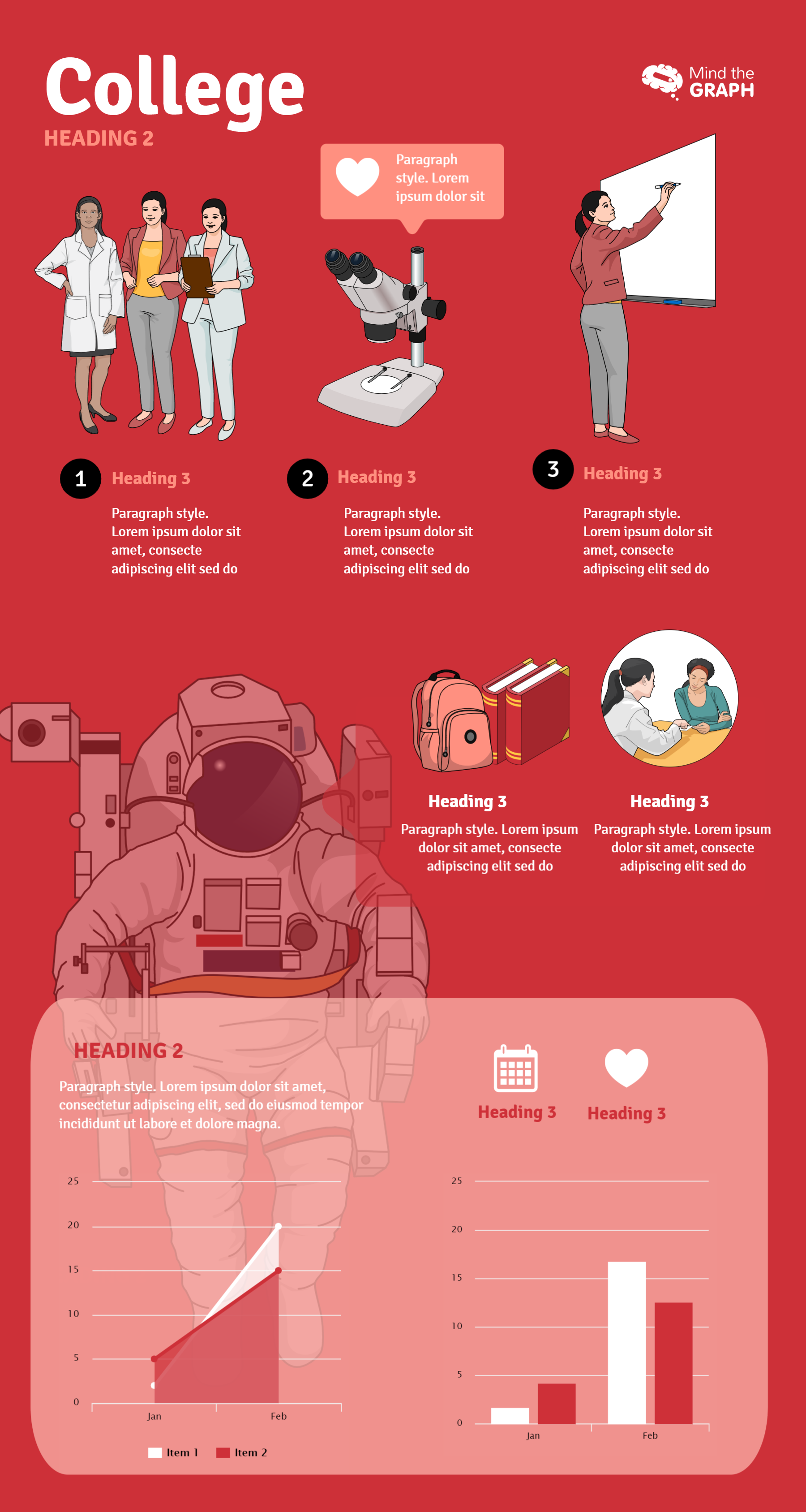 College
HEADING 2

Mind the GRAPH

Paragraph style. Lorem ipsum dolor sit

1 Heading 3
Paragraph style. Lorem ipsum dolor sit amet, consecte adipiscing elit sed do

2 Heading 3
Paragraph style. Lorem ipsum dolor sit amet, consecte adipiscing elit sed do

3 Heading 3
Paragraph style. Lorem ipsum dolor sit amet, consecte adipiscing elit sed do

Heading 3
Paragraph style. Lorem ipsum dolor sit amet, consecte adipiscing elit sed do

Heading 3
Paragraph style. Lorem ipsum dolor sit amet, consecte adipiscing elit sed do

HEADING 2
Paragraph style. Lorem ipsum dolor sit amet, consectetur adipiscing elit, sed do eiusmod tempor incididunt ut labore et dolore magna.

Heading 3
Heading 3

25
20
15
10
5
0
Jan
Feb
Item 1
Item 2

25
20
15
10
5
0
Jan
Feb