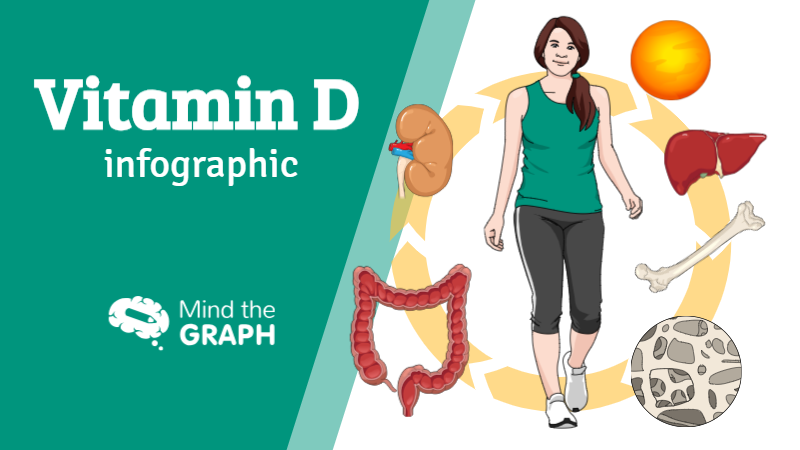 Vitamin D
infographic

Mind the
GRAPH