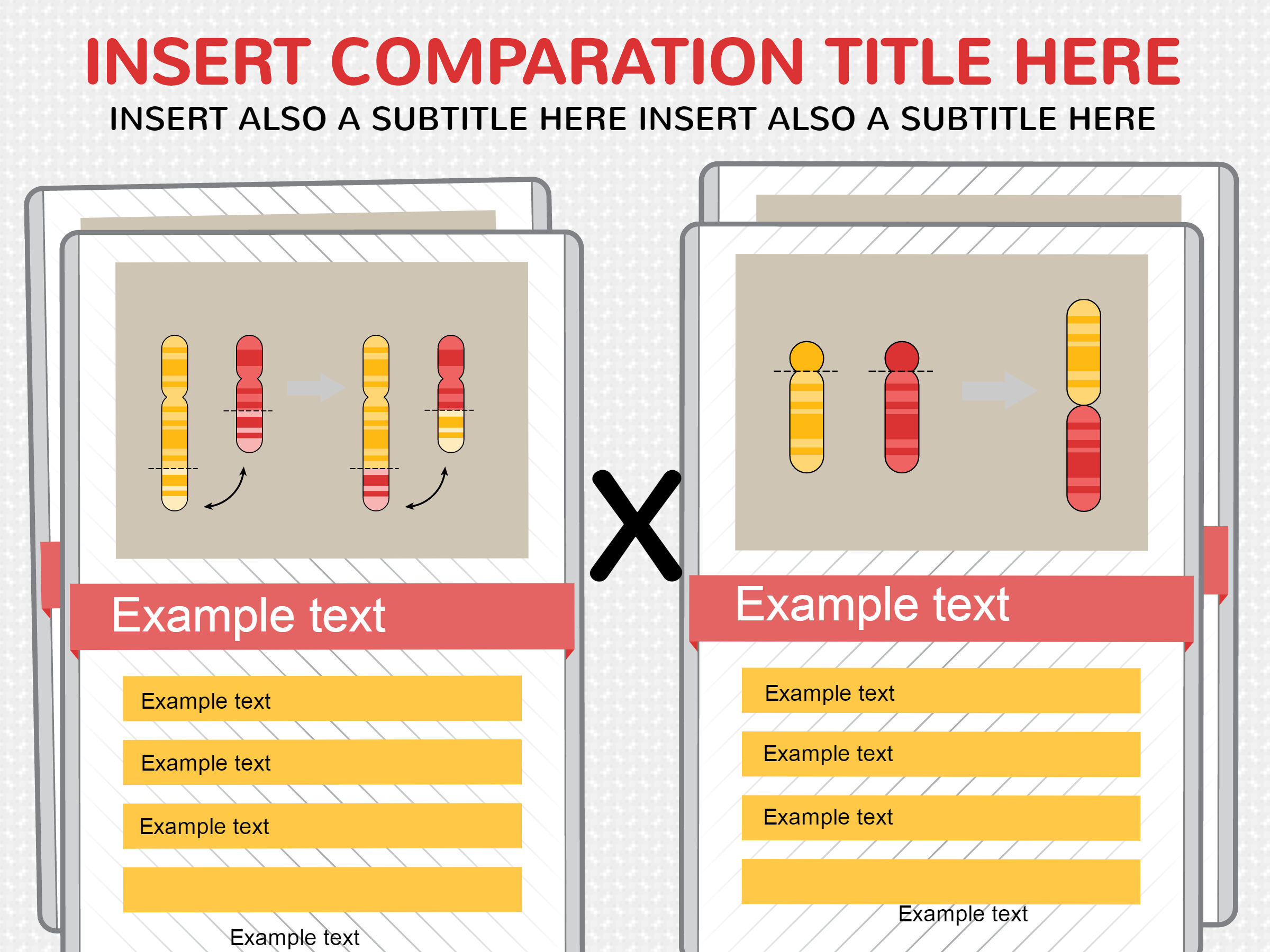 INSERT COMPARATION TITLE HERE

INSERT ALSO A SUBTITLE HERE INSERT ALSO A SUBTITLE HERE

Example text

Example text

Example text

Example text

Example text

X

Example text

Example text

Example text

Example text

Example text