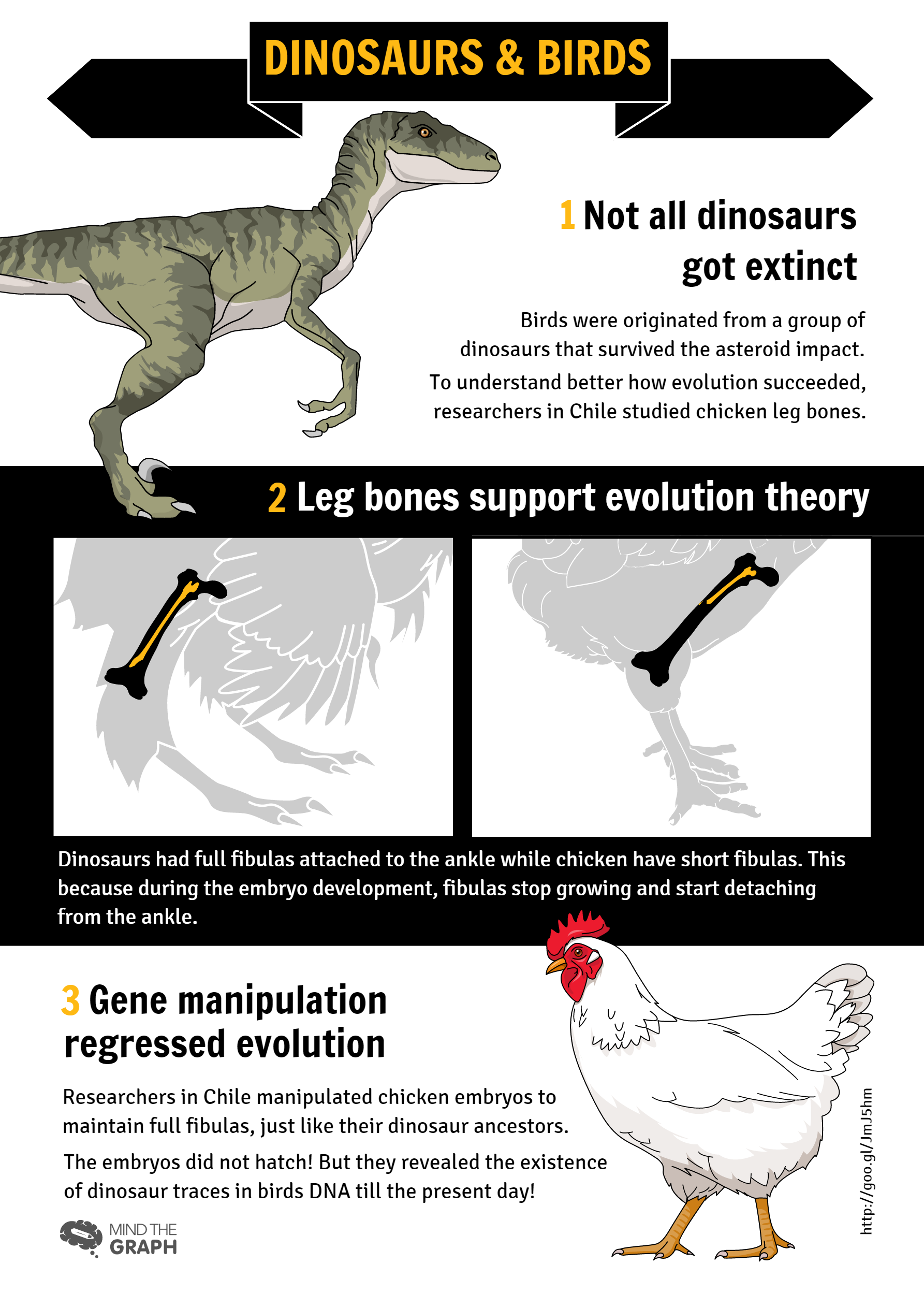 DINOSAURS & BIRDS

1 Not all dinosaurs got extinct

Birds were originated from a group of dinosaurs that survived the asteroid impact.

To understand better how evolution succeeded, researchers in Chile studied chicken leg bones.

2 Leg bones support evolution theory

Dinosaurs had full fibulas attached to the ankle while chicken have short fibulas. This because during the embryo development, fibulas stop growing and start detaching from the ankle.

3 Gene manipulation regressed evolution

Researchers in Chile manipulated chicken embryos to maintain full fibulas, just like their dinosaur ancestors.

The embryos did not hatch! But they revealed the existence of dinosaur traces in birds DNA till the present day!

MIND THE GRAPH

http://goo.gl/JmJ5hm