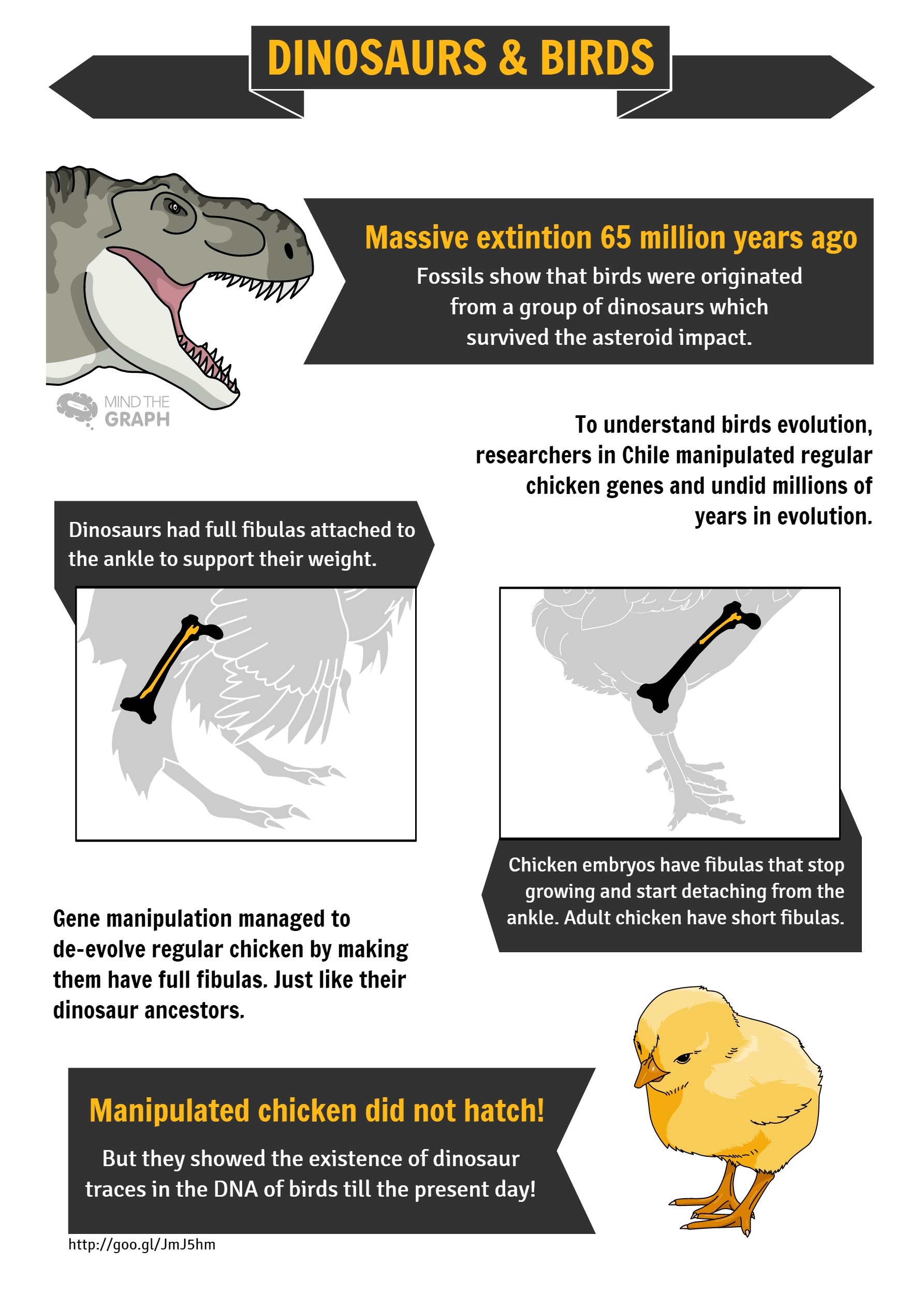 DINOSAURS & BIRDS

Massive extintion 65 million years ago

Fossils show that birds were originated from a group of dinosaurs which survived the asteroid impact.

MIND THE GRAPH

To understand birds evolution, researchers in Chile manipulated regular chicken genes and undid millions of years in evolution.

Dinosaurs had full fibulas attached to the ankle to support their weight.

Chicken embryos have fibulas that stop growing and start detaching from the ankle. Adult chicken have short fibulas.

Gene manipulation managed to de-evolve regular chicken by making them have full fibulas. Just like their dinosaur ancestors.

Manipulated chicken did not hatch!

But they showed the existence of dinosaur traces in the DNA of birds till the present day!

http://goo.gl/JmJ5hm