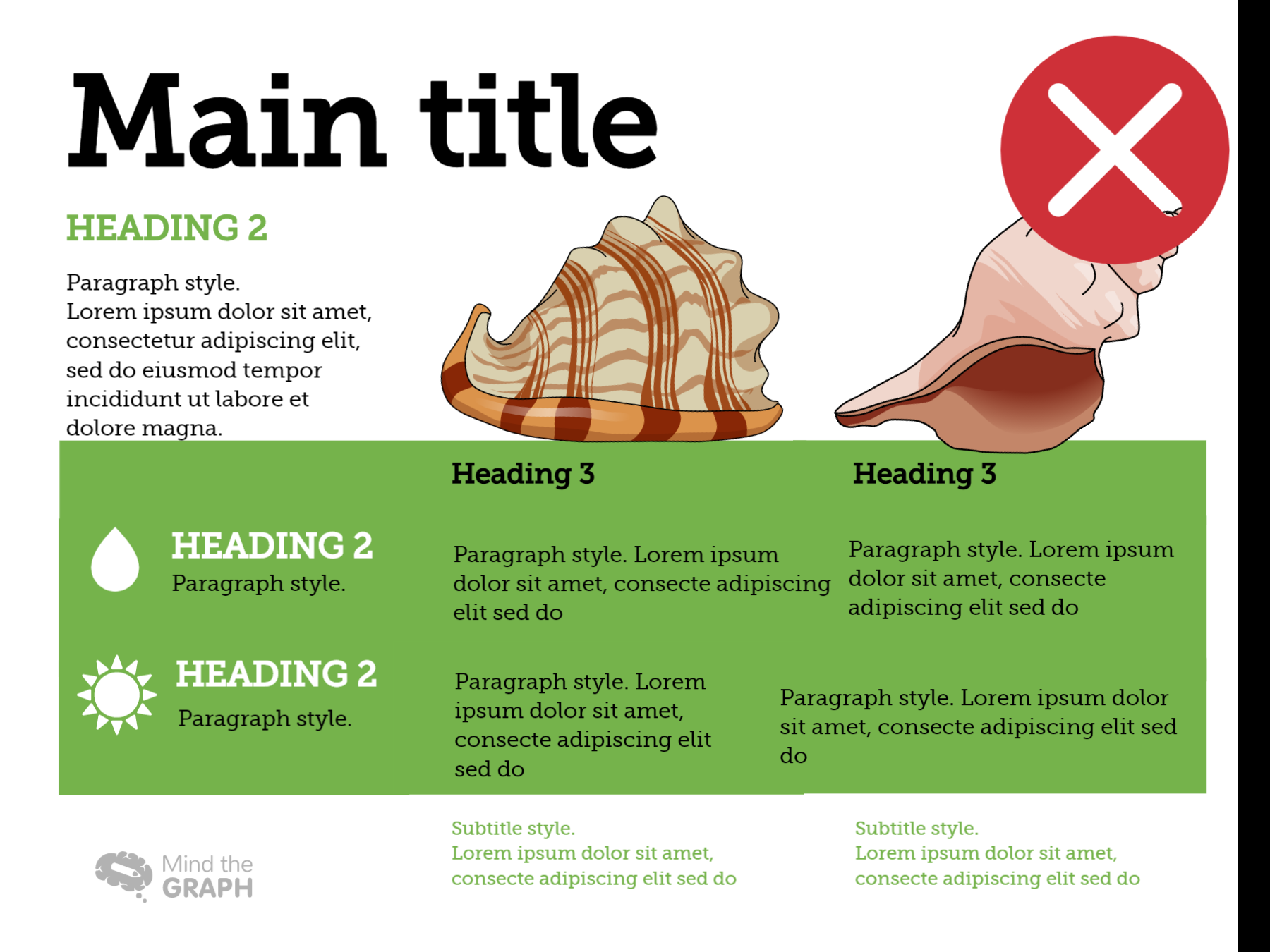 Main title

HEADING 2

Paragraph style.
Lorem ipsum dolor sit amet, consectetur adipiscing elit, sed do eiusmod tempor incididunt ut labore et dolore magna.

Heading 3

Heading 3

HEADING 2
Paragraph style.

Paragraph style. Lorem ipsum dolor sit amet, consecte adipiscing elit sed do

Paragraph style. Lorem ipsum dolor sit amet, consecte adipiscing elit sed do

HEADING 2
Paragraph style.

Paragraph style. Lorem ipsum dolor sit amet, consecte adipiscing elit sed do

Paragraph style. Lorem ipsum dolor sit amet, consecte adipiscing elit sed do

Mind the GRAPH

Subtitle style.
Lorem ipsum dolor sit amet, consecte adipiscing elit sed do

Subtitle style.
Lorem ipsum dolor sit amet, consecte adipiscing elit sed do